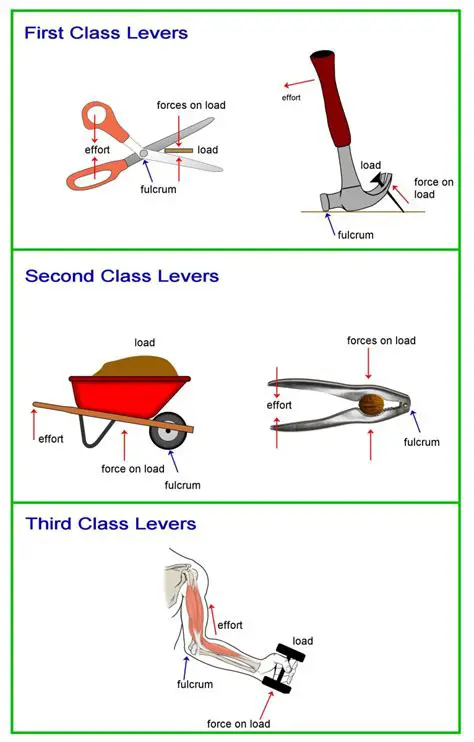 First Class Levers

forces on load
effort
load
fulcrum

effort
load
force on load
fulcrum

Second Class Levers

load
effort
force on load
fulcrum

forces on load
effort
fulcrum

Third Class Levers

effort
load
fulcrum
force on load