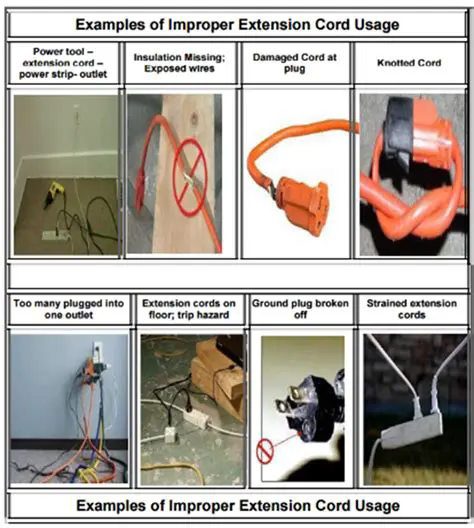 Examples of Improper Extension Cord Usage

| Power tool – extension cord – power strip- outlet | Insulation Missing; Exposed wires | Damaged Cord at plug | Knotted Cord |
|---|---|---|---|

| Too many plugged into one outlet | Extension cords on floor; trip hazard | Ground plug broken off | Strained extension cords |
|---|---|---|---|

Examples of Improper Extension Cord Usage